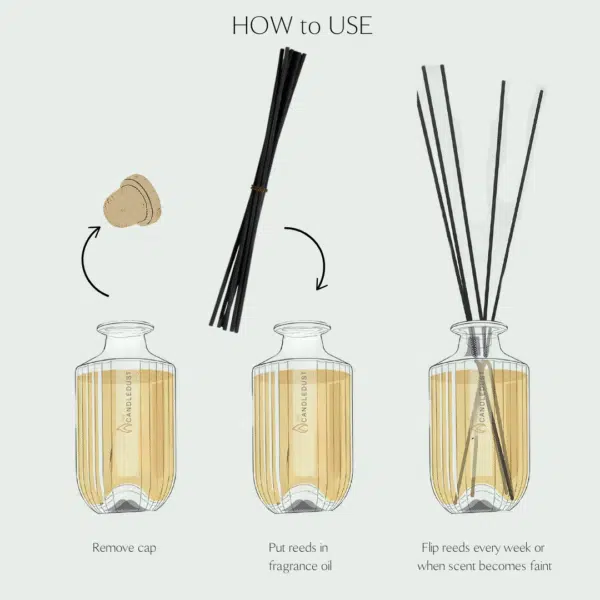 HOW to USE

CANDLEDUST

CANDLEDUST

CANDLEDUST

Remove cap

Put reeds in fragrance oil

Flip reeds every week or when scent becomes faint